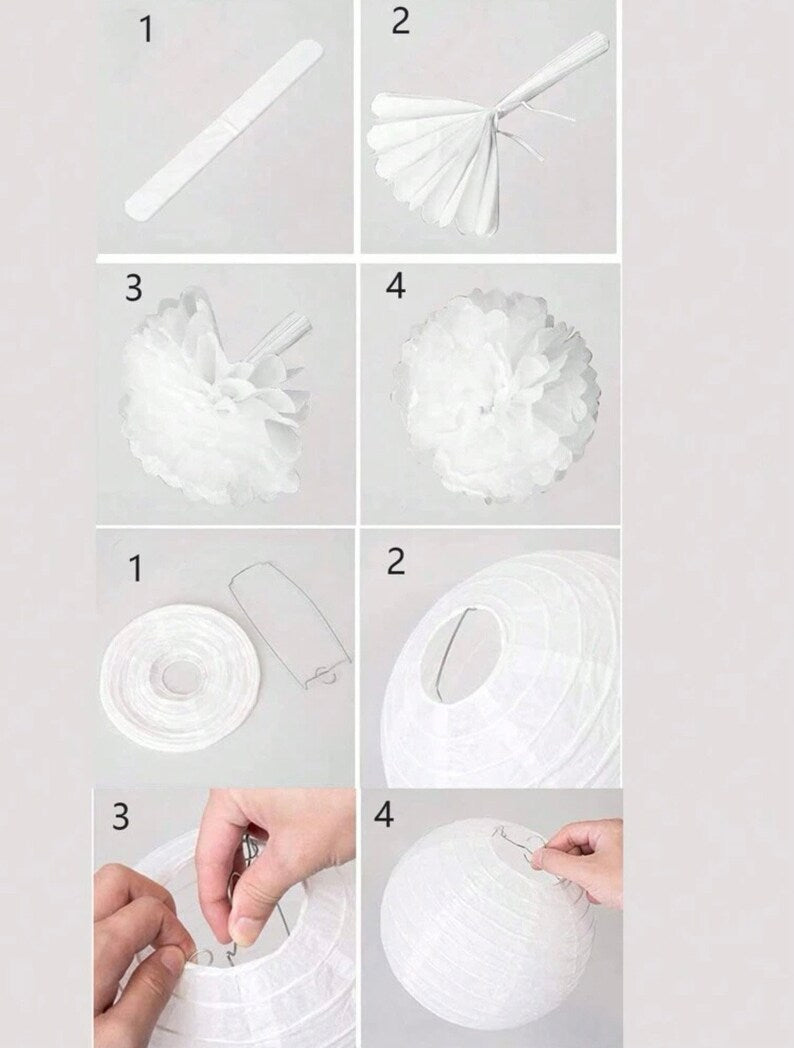 1

2

3

4

1

2

3

4