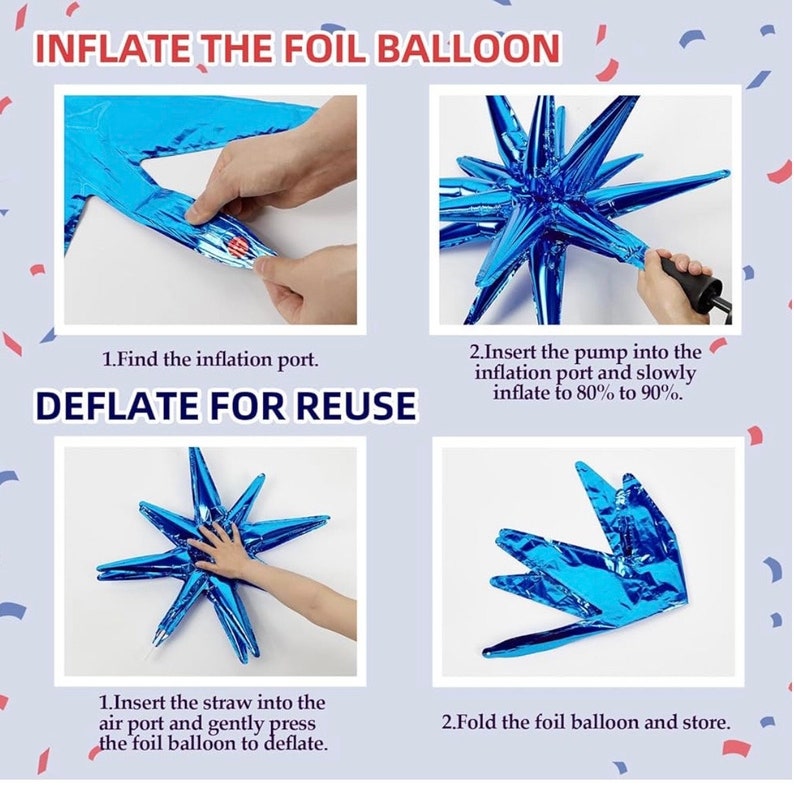 INFLATE THE FOIL BALLOON

1.Find the inflation port.

2.Insert the pump into the inflation port and slowly inflate to 80% to 90%.

DEFLATE FOR REUSE

1.Insert the straw into the air port and gently press the foil balloon to deflate.

2.Fold the foil balloon and store.