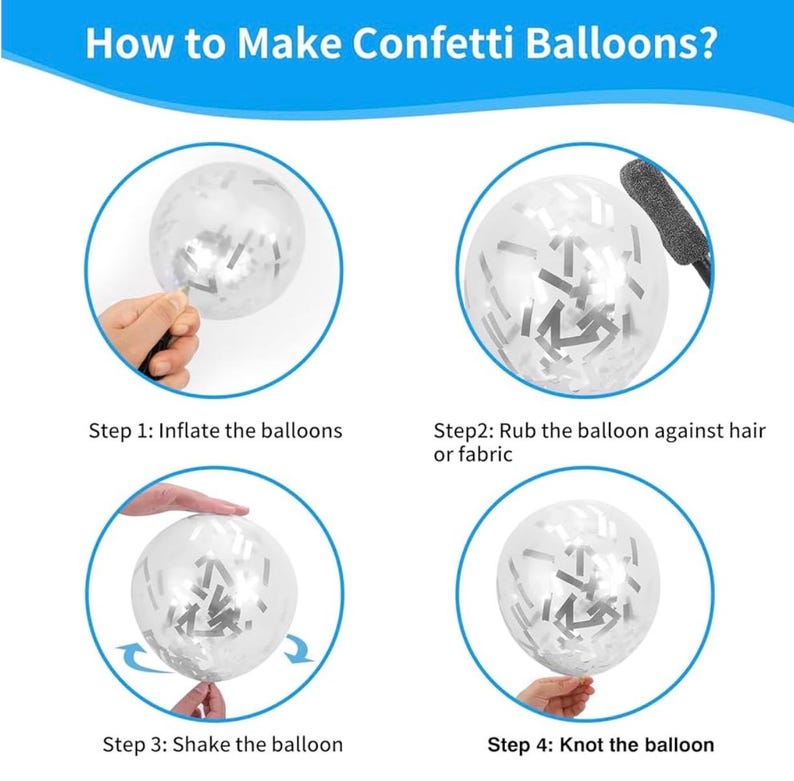 How to Make Confetti Balloons?

Step 1: Inflate the balloons

Step2: Rub the balloon against hair or fabric

Step 3: Shake the balloon

Step 4: Knot the balloon