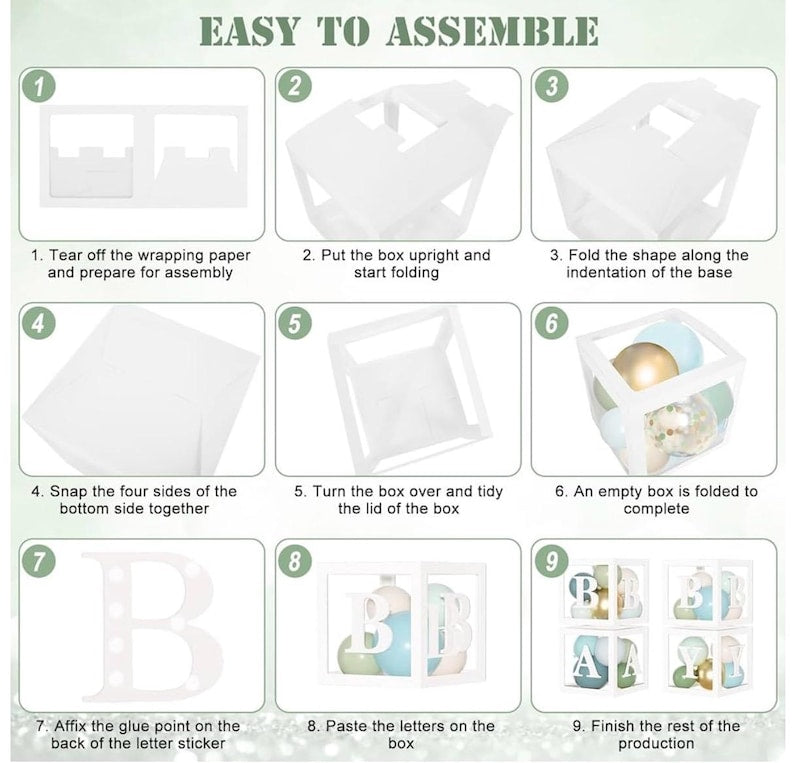 EASY TO ASSEMBLE

1

1. Tear off the wrapping paper and prepare for assembly

2

2. Put the box upright and start folding

3

3. Fold the shape along the indentation of the base

4

4. Snap the four sides of the bottom side together

5

5. Turn the box over and tidy the lid of the box

6

6. An empty box is folded to complete

7

B

7. Affix the glue point on the back of the letter sticker

8

B B

8. Paste the letters on the box

9

B B B B A A Y Y

9. Finish the rest of the production