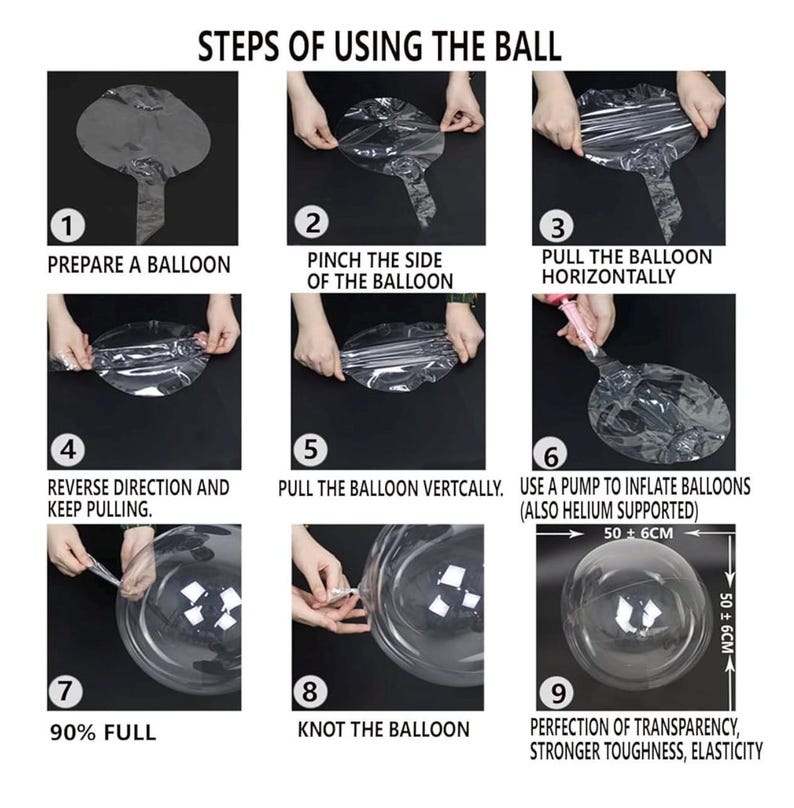 STEPS OF USING THE BALL

1
PREPARE A BALLOON

2
PINCH THE SIDE OF THE BALLOON

3
PULL THE BALLOON HORIZONTALLY

4
REVERSE DIRECTION AND KEEP PULLING.

5
PULL THE BALLOON VERTCALLY.

6
USE A PUMP TO INFLATE BALLOONS (ALSO HELIUM SUPPORTED)

7
90% FULL

8
KNOT THE BALLOON

50 ± 6CM
50 ± 6CM
9
PERFECTION OF TRANSPARENCY, STRONGER TOUGHNESS, ELASTICITY