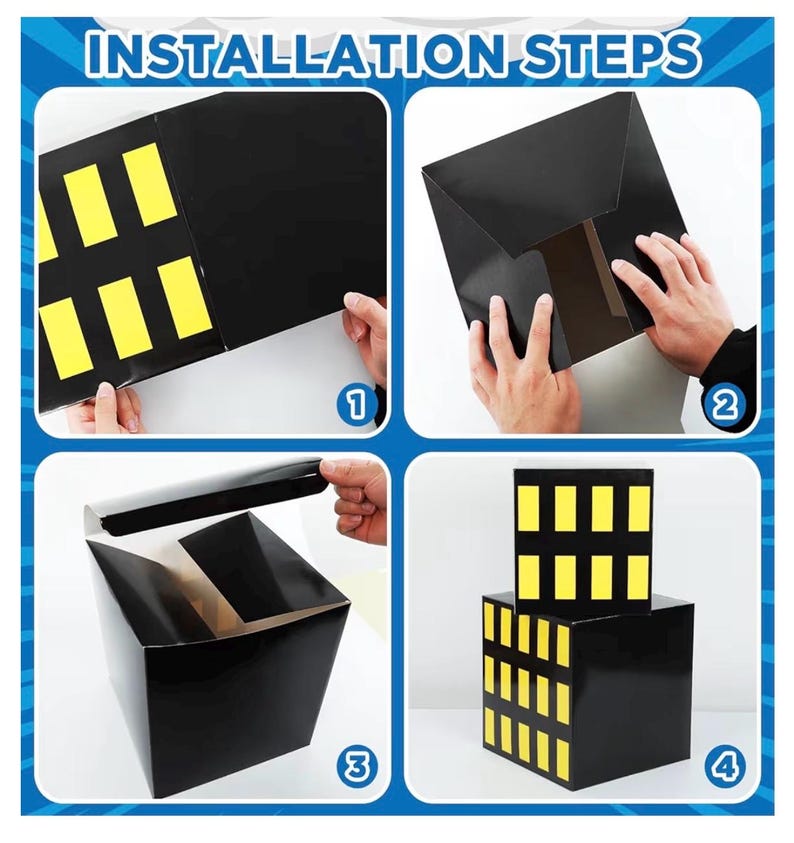 INSTALLATION STEPS

1

2

3

4