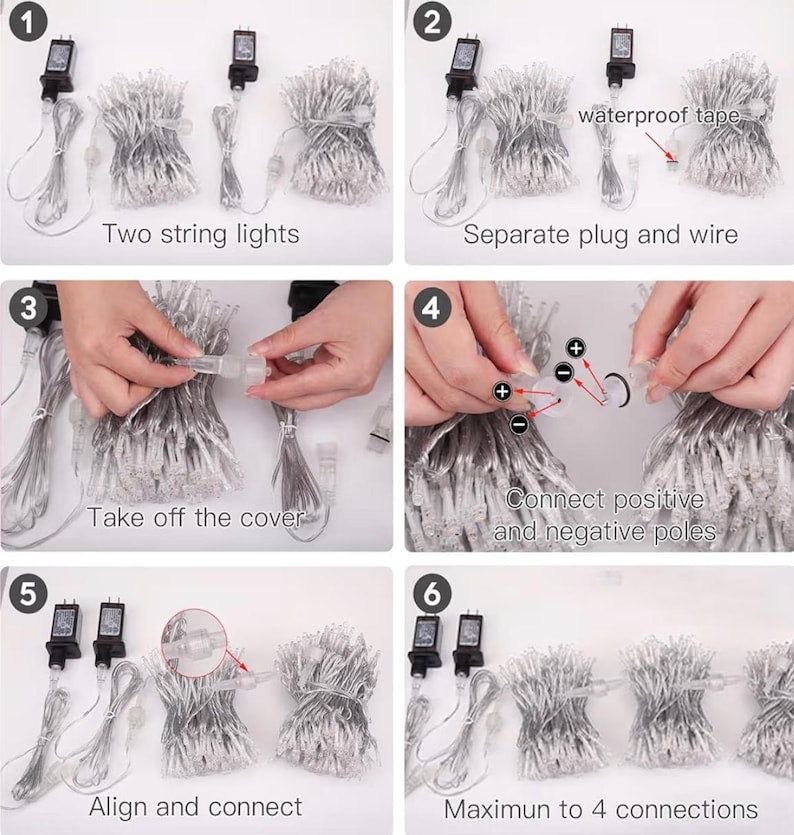 1
Two string lights

2
waterproof tape
Separate plug and wire

3
Take off the cover

4
+
-
+
-
Connect positive and negative poles

5
Align and connect

6
Maximun to 4 connections