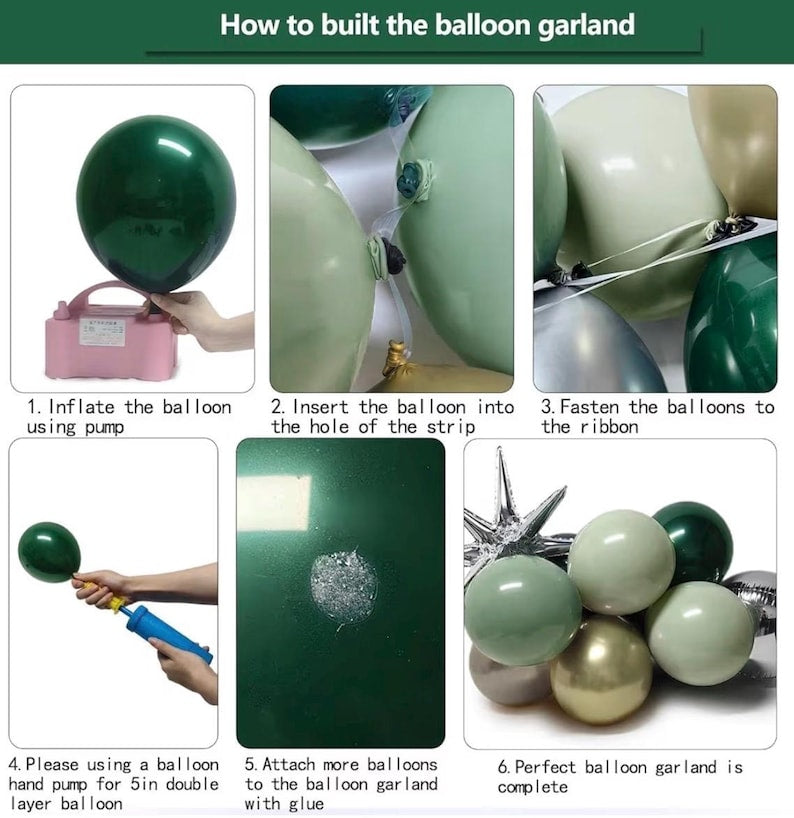 How to built the balloon garland

1. Inflate the balloon using pump

2. Insert the balloon into the hole of the strip

3. Fasten the balloons to the ribbon

4. Please using a balloon hand pump for 5in double layer balloon

5. Attach more balloons to the balloon garland with glue

6. Perfect balloon garland is complete